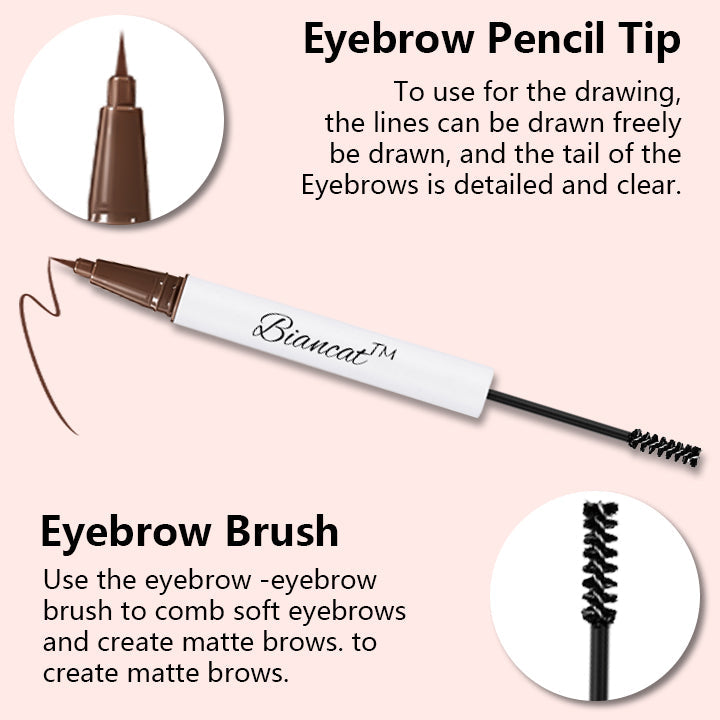 Eyebrow Pencil Tip

To use for the drawing, the lines can be drawn freely be drawn, and the tail of the Eyebrows is detailed and clear.

Biancat™

Eyebrow Brush

Use the eyebrow -eyebrow brush to comb soft eyebrows and create matte brows. to create matte brows.